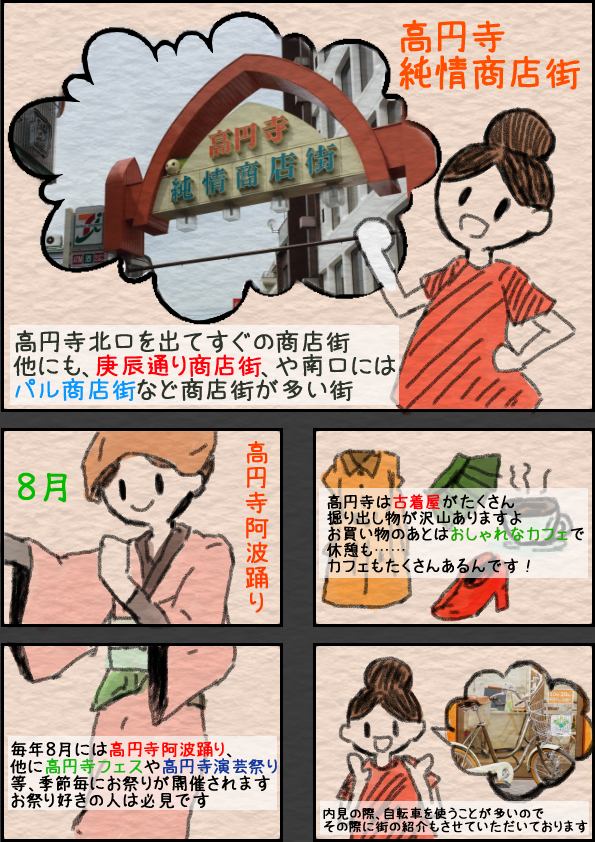 高円寺
純情商店街

高円寺
純情商店街

高円寺北口を出てすぐの商店街
他にも、庚辰通り商店街、や南口には
パル商店街など商店街が多い街

8月

高円寺阿波踊り

高円寺は古着屋がたくさん
掘り出し物が沢山ありますよ
お買い物のあとはおしゃれなカフェで
休憩も……
カフェもたくさんあるんです！

毎年8月には高円寺阿波踊り、
他に高円寺フェスや高円寺演芸祭り
等、季節毎にお祭りが開催されます
お祭り好きの人は必見です

内見の際、自転車を使うことが多いので
その際に街の紹介もさせていただいております